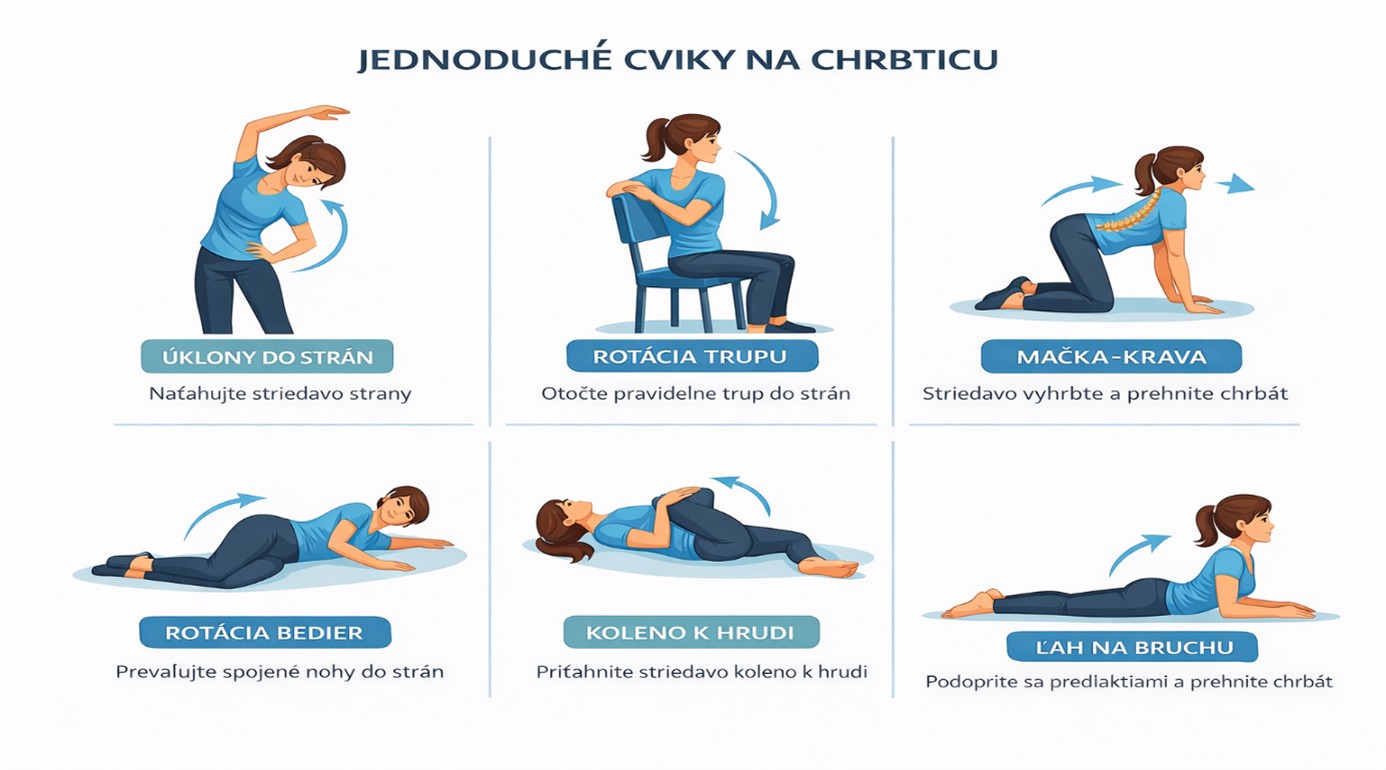 JEDNODUCHÉ CVIKY NA CHRBTICU

ÚKLONY DO STRÁN

Naťahujte striedavo strany

ROTÁCIA TRUPU

Otočte pravidelne trup do strán

MAČKA-KRAVA

Striedavo vyhrbte a prehnite chrbát

ROTÁCIA BEDIER

Prevaľujte spojené nohy do strán

KOLENO K HRUDI

Priťahnite striedavo koleno k hrudi

ĽAH NA BRUCHU

Podoprite sa predlaktiami a prehnite chrbát